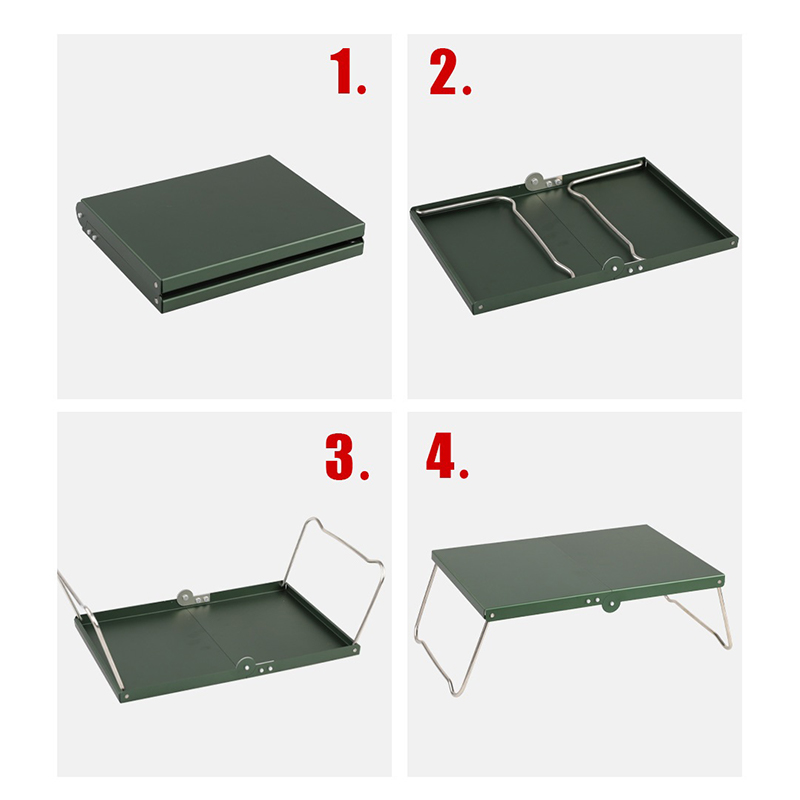 1.

2.

3.

4.